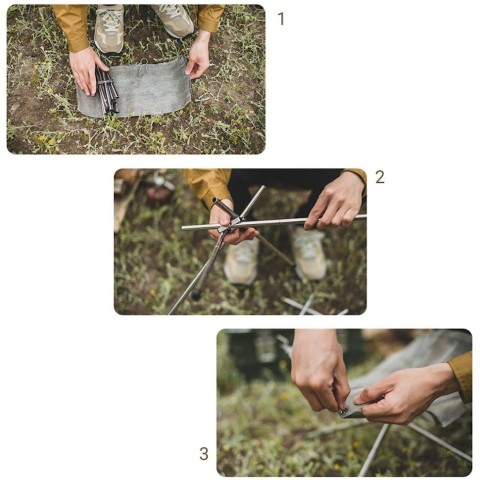 1

2

3