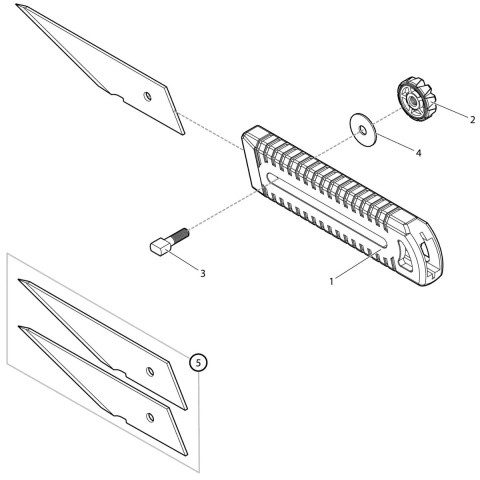 2
4
3
1
5