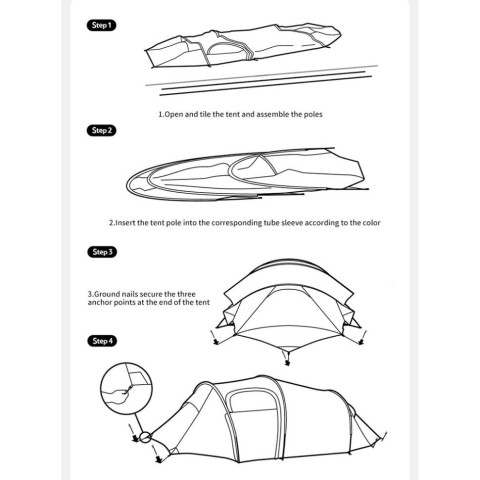 Step 1

1.Open and tile the tent and assemble the poles

Step 2

2.Insert the tent pole into the corresponding tube sleeve according to the color

Step 3

3.Ground nails secure the three anchor points at the end of the tent

Step 4