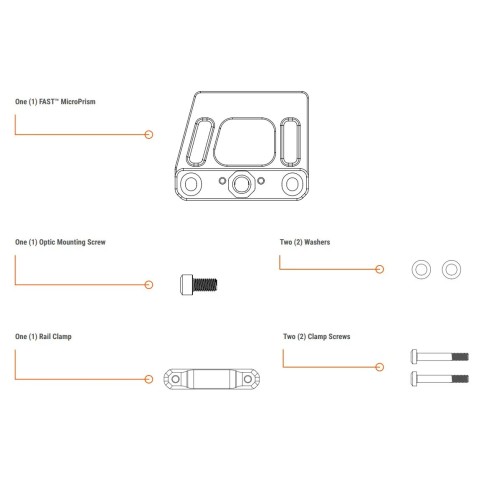 One (1) FAST™ MicroPrism

One (1) Optic Mounting Screw

Two (2) Washers

One (1) Rail Clamp

Two (2) Clamp Screws