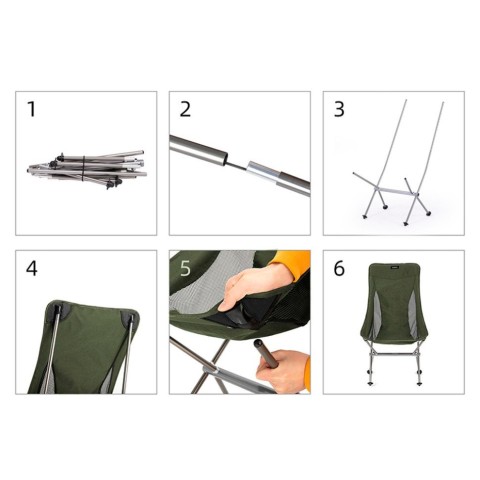 1

2

3

4

5

6