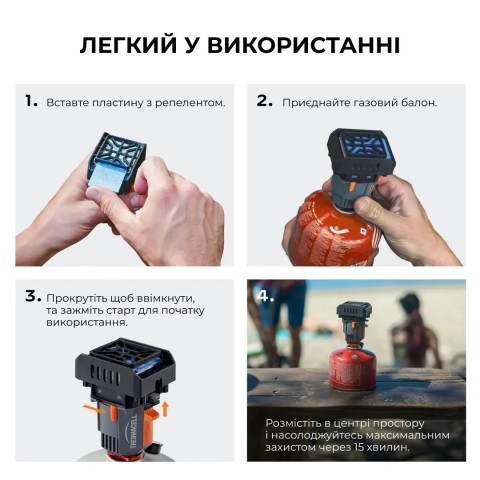 ЛЕГКИЙ У ВИКОРИСТАННІ

1. Вставте пластину з репелентом.

2. Приєднайте газовий балон.

3. Прокрутіть щоб ввімкнути, та зажміть старт для початку використання.

THERMACELL

4.

Розмістіть в центрі простору і насолоджуйтесь максимальним захистом через 15 хвилин.