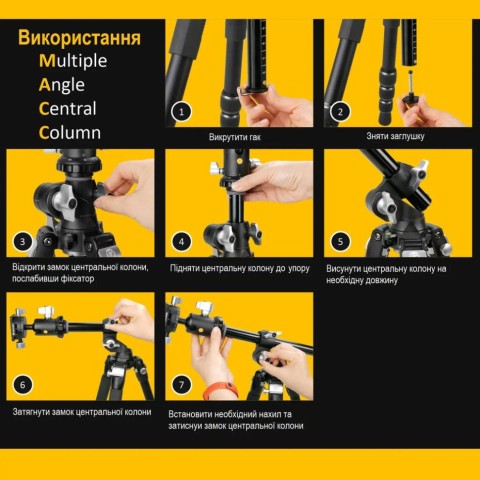 Використання
Multiple
Angle
Central
Column

1
Викрутити гак

2
Зняти заглушку

3
Відкрити замок центральної колони, послабивши фіксатор

4
Підняти центральну колону до упору

5
Висунути центральну колону на необхідну довжину

6
Затягнути замок центральної колони

7
Встановити необхідний нахил та затиснуи замок центральної колони