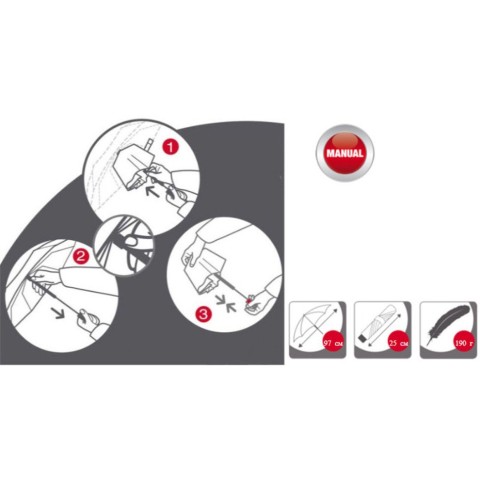 1
2
3
MANUAL
97 см
25 см
190 г