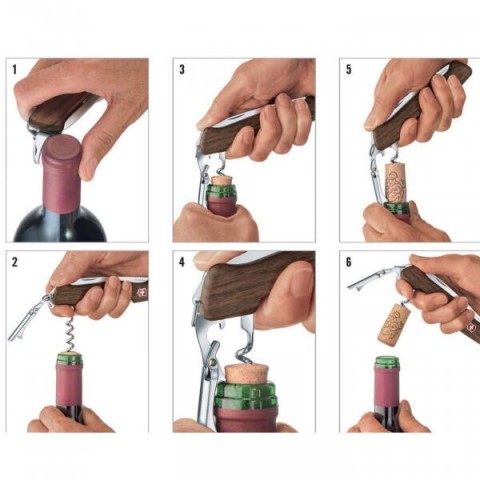 1

3

5

2

4

6