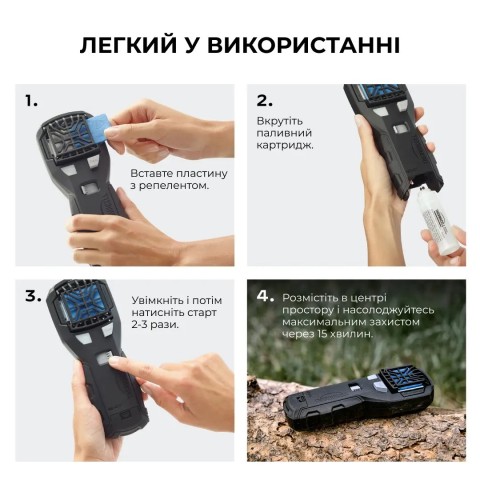 ЛЕГКИЙ У ВИКОРИСТАННІ

1.

Вставте пластину з репелентом.

2.

Вкрутіть паливний картридж.

3.

Увімкніть і потім натисніть старт 2-3 рази.

4. Розмістіть в центрі простору і насолоджуйтесь максимальним захистом через 15 хвилин.